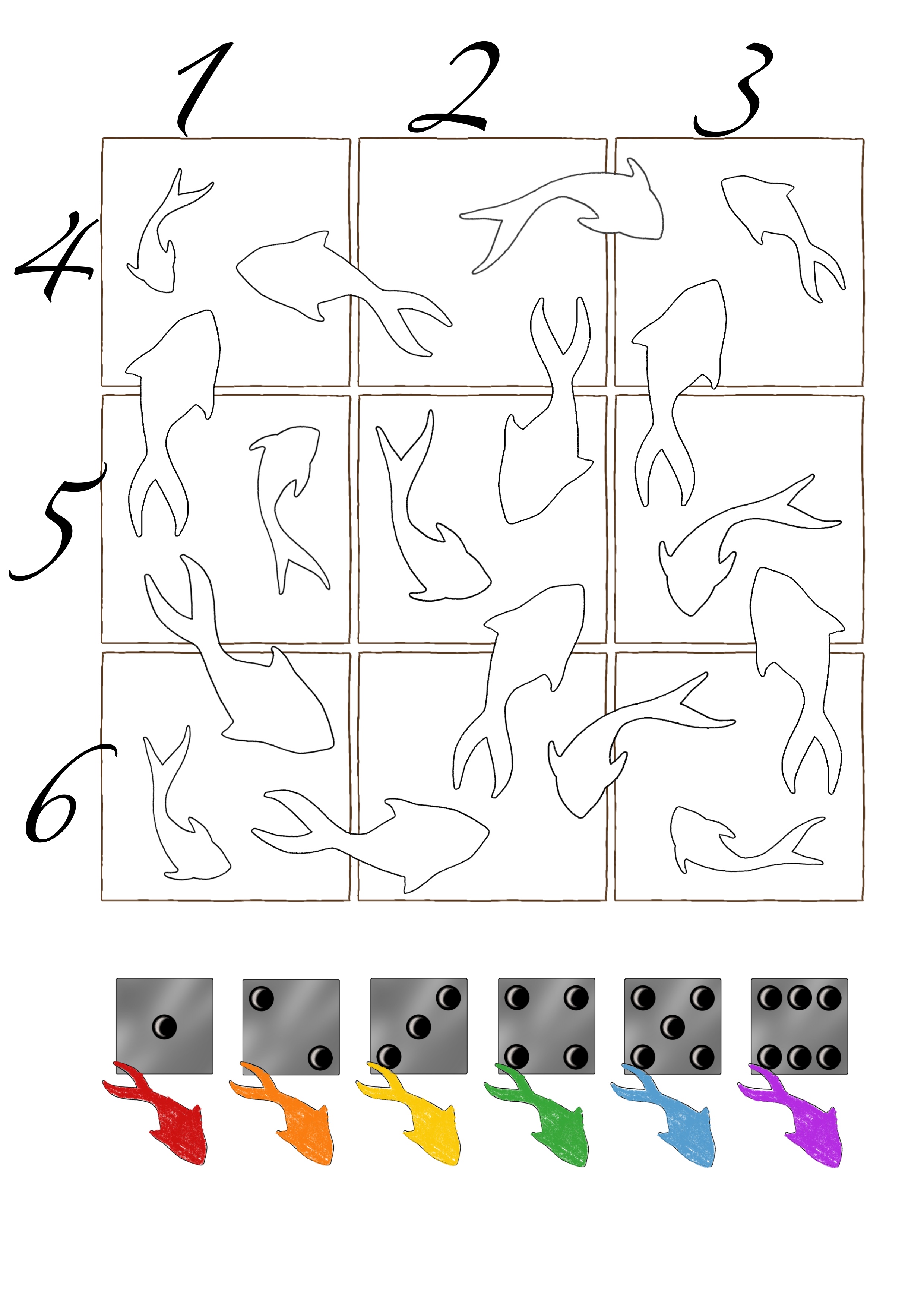 1 2 3

4

5

6